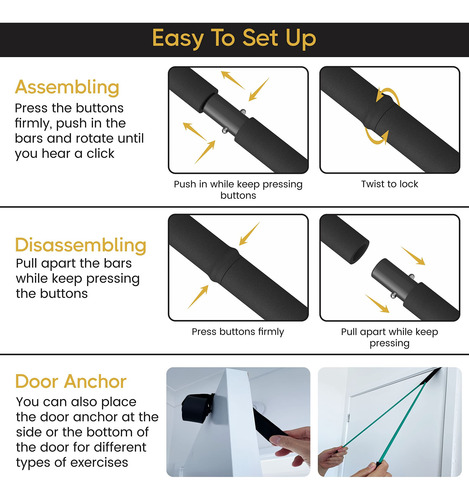 Easy To Set Up

Assembling
Press the buttons firmly, push in the bars and rotate until you hear a click

Push in while keep pressing buttons

Twist to lock

Disassembling
Pull apart the bars while keep pressing the buttons

Press buttons firmly

Pull apart while keep pressing

Door Anchor
You can also place the door anchor at the side or the bottom of the door for different types of exercises