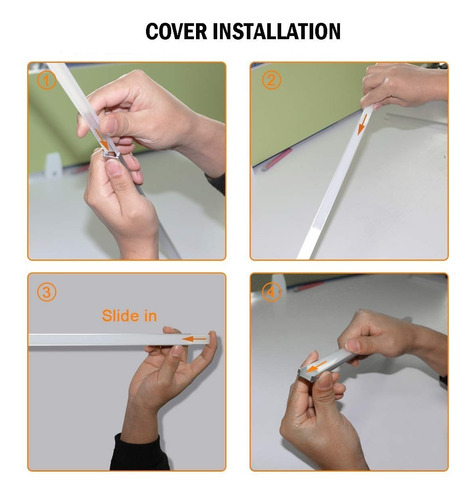 COVER INSTALLATION

①

②

③

Slide in

④