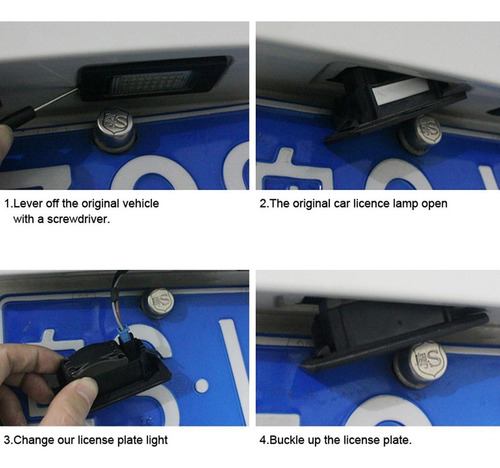 1.Lever off the original vehicle with a screwdriver.

2.The original car licence lamp open

3.Change our license plate light

4.Buckle up the license plate.