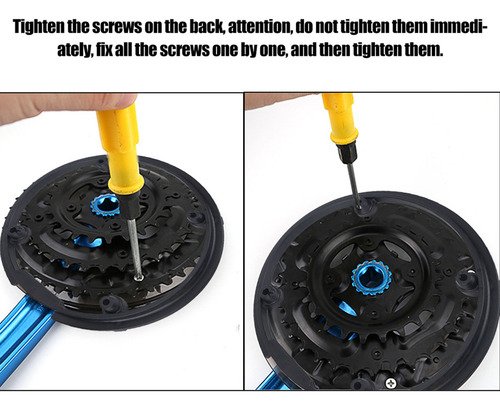 Tighten the screws on the back, attention, do not tighten them immediately, fix all the screws one by one, and then tighten them.