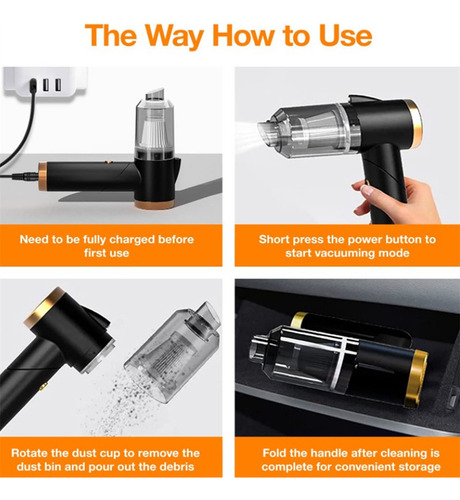 The Way How to Use

Need to be fully charged before first use

Short press the power button to start vacuuming mode

Rotate the dust cup to remove the dust bin and pour out the debris

Fold the handle after cleaning is complete for convenient storage