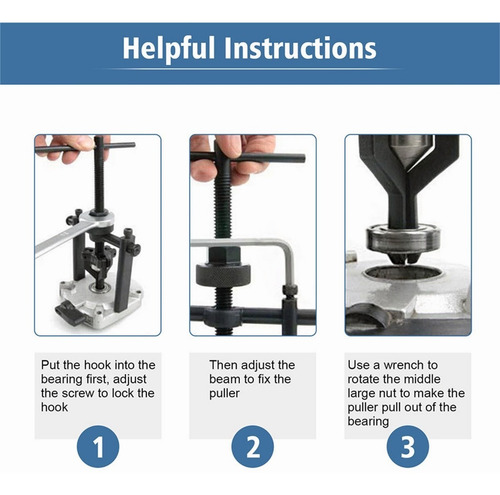 Helpful Instructions

Put the hook into the bearing first, adjust the screw to lock the hook

1

Then adjust the beam to fix the puller

2

Use a wrench to rotate the middle large nut to make the puller pull out of the bearing

3