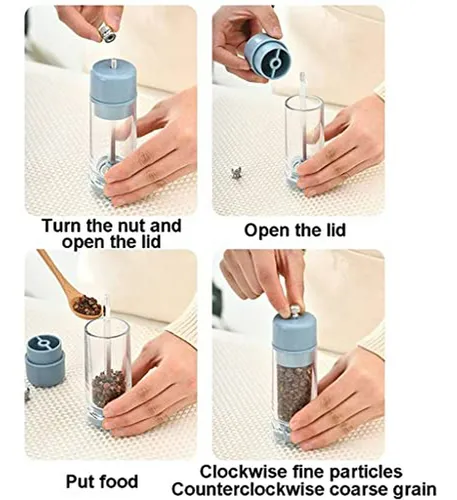 Turn the nut and open the lid

Open the lid

Put food

Clockwise fine particles
Counterclockwise coarse grain