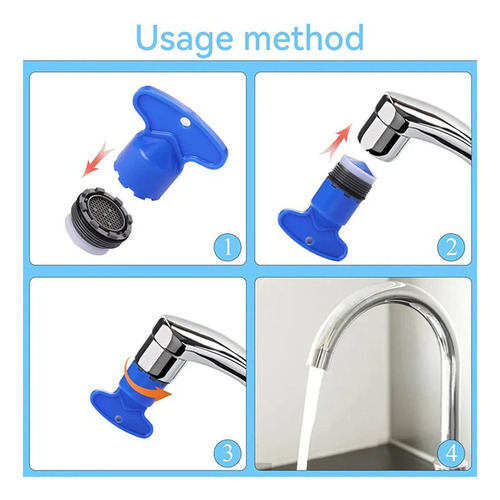 Usage method

1

2

3

4