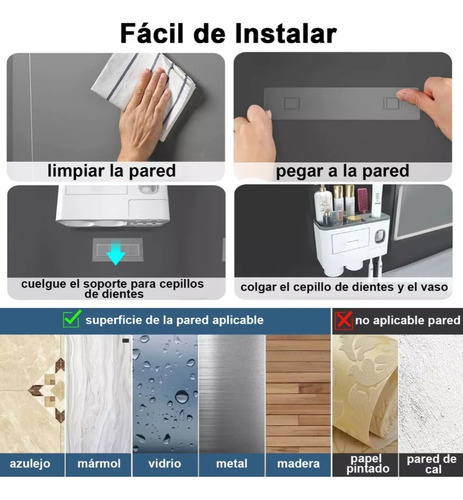 Fácil de Instalar

limpiar la pared

pegar a la pared

cuelgue el soporte para cepillos de dientes

colgar el cepillo de dientes y el vaso

superficie de la pared aplicable

no aplicable pared

azulejo

mármol

vidrio

metal

madera

papel pintado

pared de cal