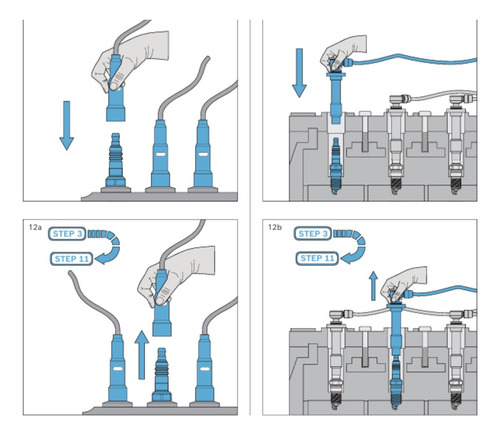 12a

STEP 3

STEP 11

12b

STEP 3

STEP 11