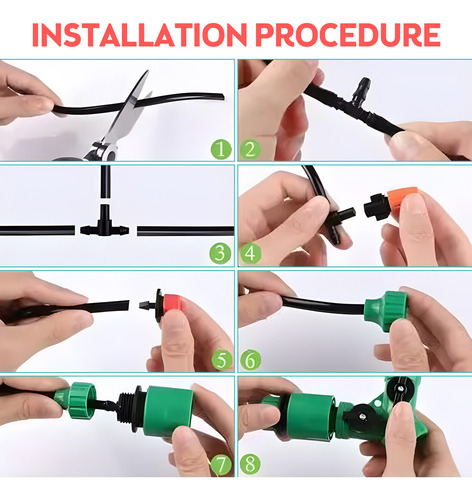 INSTALLATION PROCEDURE

1
2
3
4
5
6
7
8