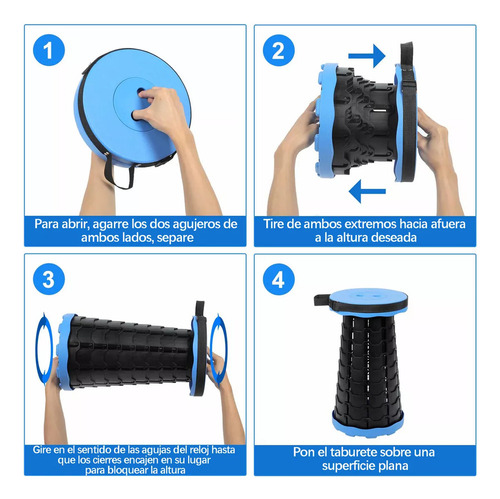 1

Para abrir, agarre los dos agujeros de ambos lados, separe

2

Tire de ambos extremos hacia afuera a la altura deseada

3

Gire en el sentido de las agujas del reloj hasta que los cierres encajen en su lugar para bloquear la altura

4

Pon el taburete sobre una superficie plana