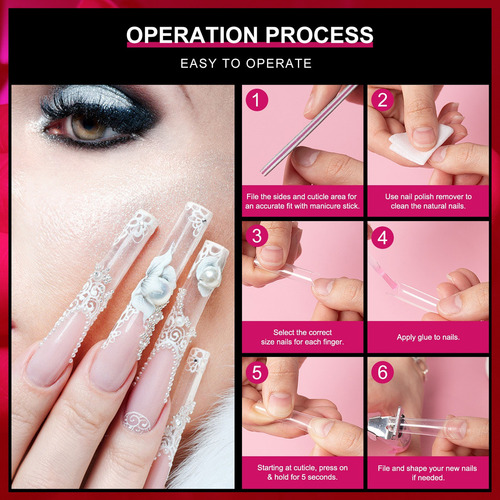 OPERATION PROCESS

EASY TO OPERATE

1

File the sides and cuticle area for an accurate fit with manicure stick.

2

Use nail polish remover to clean the natural nails.

3

Select the correct size nails for each finger.

4

Apply glue to nails.

5

Starting at cuticle, press on & hold for 5 seconds.

6

File and shape your new nails if needed.