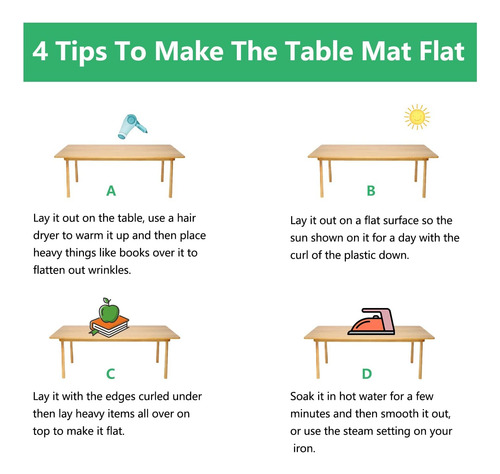 4 Tips To Make The Table Mat Flat

A

Lay it out on the table, use a hair dryer to warm it up and then place heavy things like books over it to flatten out wrinkles.

B

Lay it out on a flat surface so the sun shown on it for a day with the curl of the plastic down.

C

Lay it with the edges curled under then lay heavy items all over on top to make it flat.

D

Soak it in hot water for a few minutes and then smooth it out, or use the steam setting on your iron.