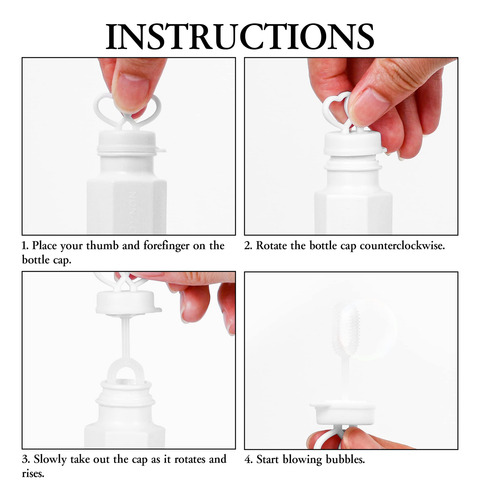 INSTRUCTIONS

1. Place your thumb and forefinger on the bottle cap.

2. Rotate the bottle cap counterclockwise.

3. Slowly take out the cap as it rotates and rises.

4. Start blowing bubbles.