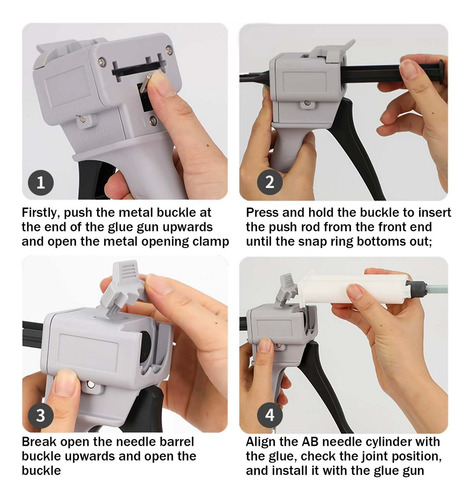 1

Firstly, push the metal buckle at the end of the glue gun upwards and open the metal opening clamp

2

Press and hold the buckle to insert the push rod from the front end until the snap ring bottoms out;

3

Break open the needle barrel buckle upwards and open the buckle

4

Align the AB needle cylinder with the glue, check the joint position, and install it with the glue gun