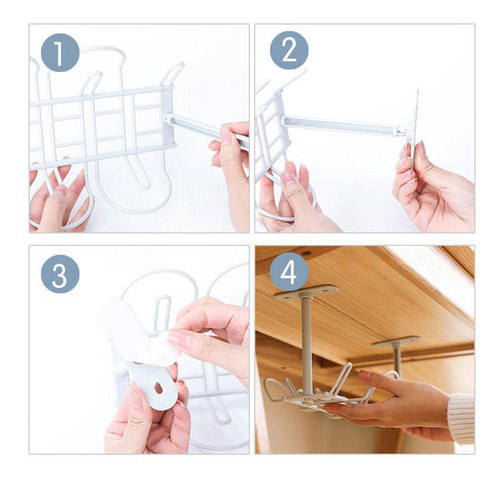 1

2

3

4