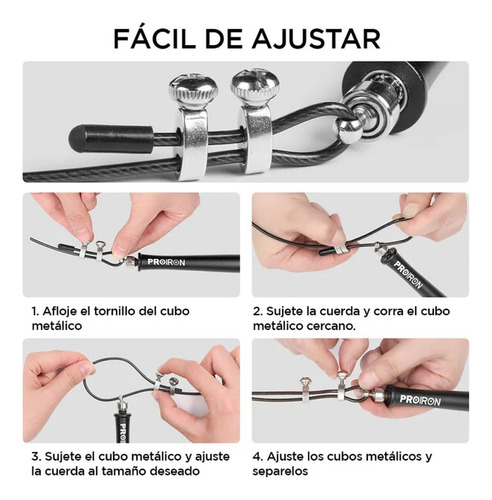 FÁCIL DE AJUSTAR

PROIRON

PROIRON

1. Afloje el tornillo del cubo metálico

2. Sujete la cuerda y corra el cubo metálico cercano.

PROIRON

PROIRON

3. Sujete el cubo metálico y ajuste la cuerda al tamaño deseado

4. Ajuste los cubos metálicos y separelos