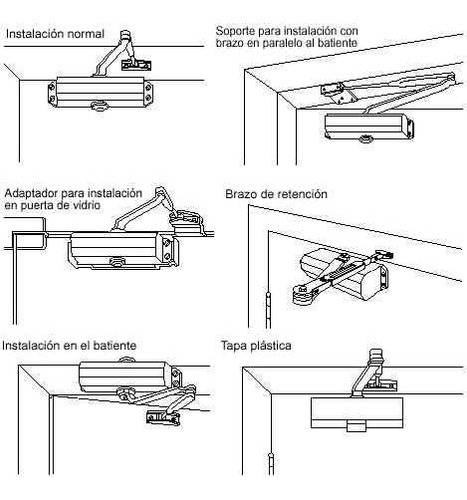 Instalación normal

Soporte para instalación con brazo en paralelo al batiente

Adaptador para instalación en puerta de vidrio

Brazo de retención

Instalación en el batiente

Tapa plástica