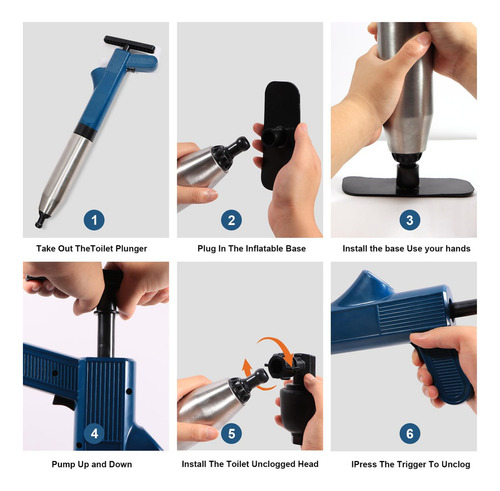 1
Take Out TheToilet Plunger

2
Plug In The Inflatable Base

3
Install the base Use your hands

4
Pump Up and Down

5
Install The Toilet Unclogged Head

6
IPress The Trigger To Unclog