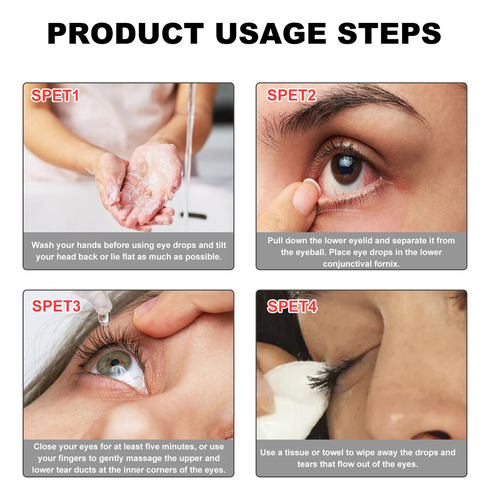 PRODUCT USAGE STEPS

SPET1

Wash your hands before using eye drops and tilt your head back or lie flat as much as possible.

SPET2

Pull down the lower eyelid and separate it from the eyeball. Place eye drops in the lower conjunctival fornix.

SPET3

Close your eyes for at least five minutes, or use your fingers to gently massage the upper and lower tear ducts at the inner corners of the eyes.

SPET4

Use a tissue or towel to wipe away the drops and tears that flow out of the eyes.