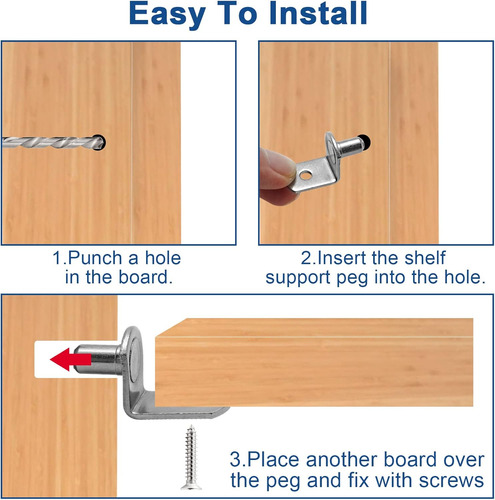 Easy To Install

1.Punch a hole in the board.

2.Insert the shelf support peg into the hole.

3.Place another board over the peg and fix with screws