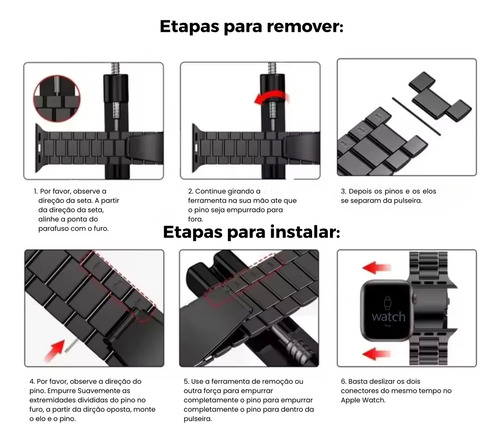 Etapas para remover:

1. Por favor, observe a direção da seta. A partir da direção da seta, alinhe a ponta do parafuso com o furo.

2. Continue girando a ferramenta na sua mão ate que o pino seja empurrado para fora.

3. Depois os pinos e os elos se separam da pulseira.

Etapas para instalar:

watch

4. Por favor, observe a direção do pino. Empurre Suavemente as extremidades divididas do pino no furo, a partir da dirção oposta, monte o elo e o pino.

5. Use a ferramenta de remoção ou outra força para empurrar completamente o pino para empurrar completamente o pino para dentro da pulseira.

6. Basta deslizar os dois conectores do mesmo tempo no Apple Watch.