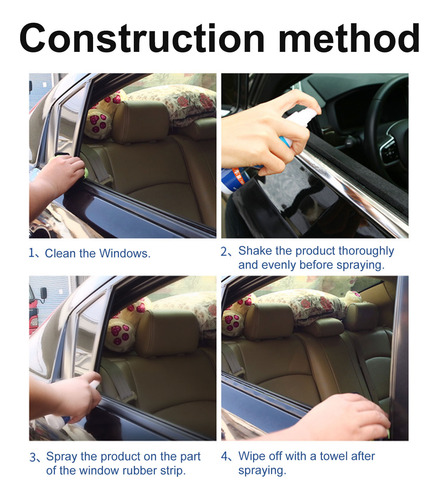 Construction method

1、Clean the Windows.

2、Shake the product thoroughly and evenly before spraying.

3、Spray the product on the part of the window rubber strip.

4、Wipe off with a towel after spraying.