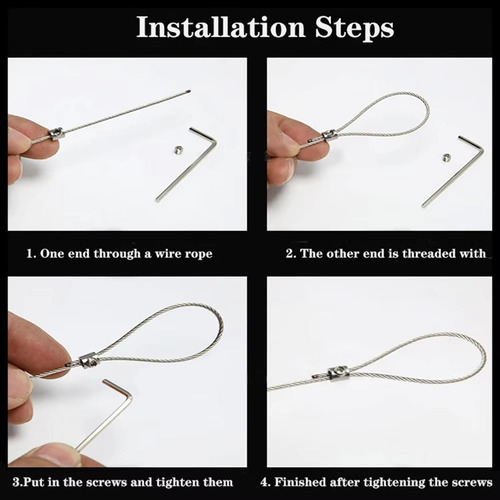 Installation Steps

1. One end through a wire rope

2. The other end is threaded with

3.Put in the screws and tighten them

4. Finished after tightening the screws