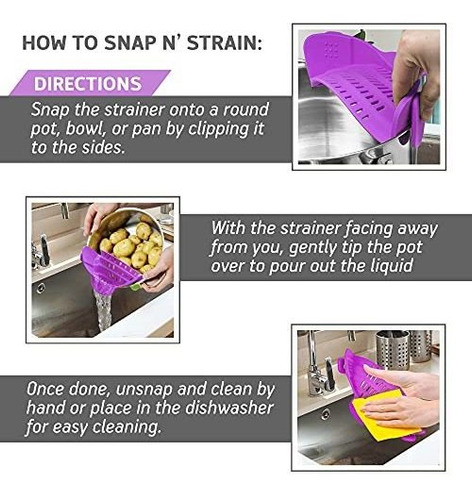 HOW TO SNAP N' STRAIN:

DIRECTIONS

Snap the strainer onto a round pot, bowl, or pan by clipping it to the sides.

With the strainer facing away from you, gently tip the pot over to pour out the liquid

Once done, unsnap and clean by hand or place in the dishwasher for easy cleaning.