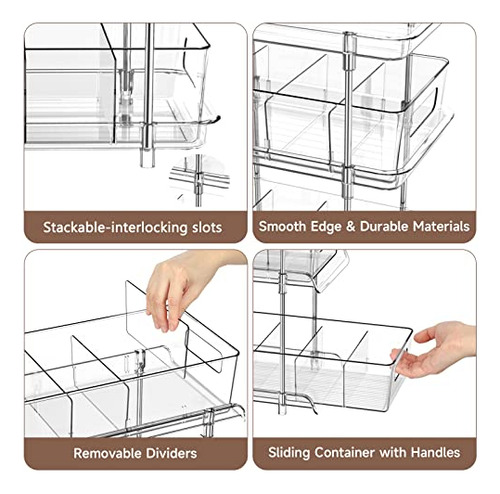 Stackable-interlocking slots

Smooth Edge & Durable Materials

Removable Dividers

Sliding Container with Handles