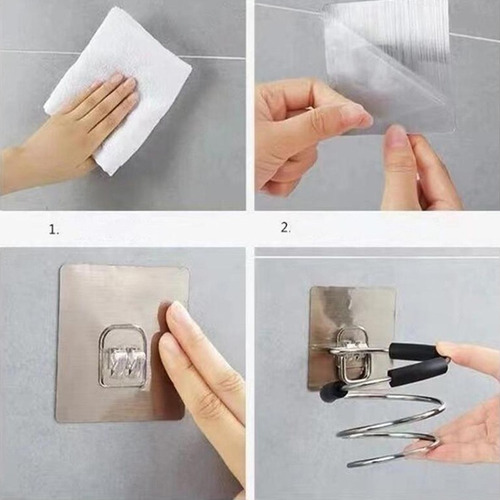 1.

2.