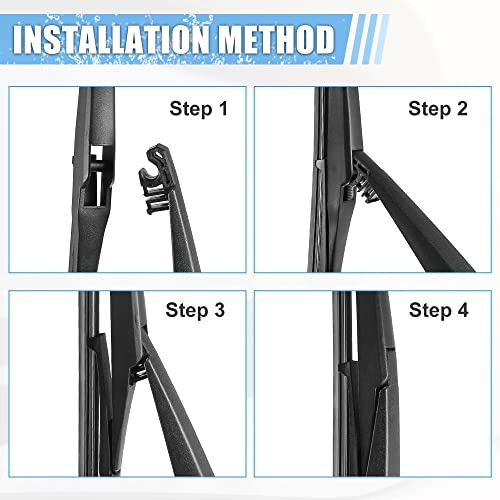 INSTALLATION METHOD

Step 1

Step 2

Step 3

Step 4