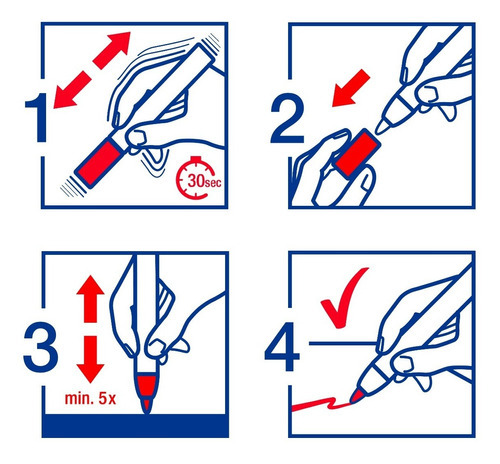 1
30sec
2
3
min. 5x
4