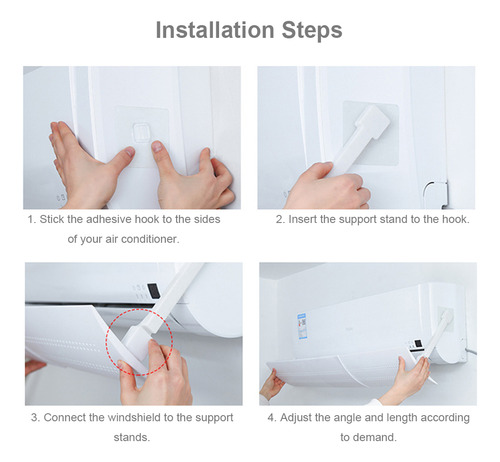 Installation Steps

1. Stick the adhesive hook to the sides of your air conditioner.

2. Insert the support stand to the hook.

3. Connect the windshield to the support stands.

4. Adjust the angle and length according to demand.