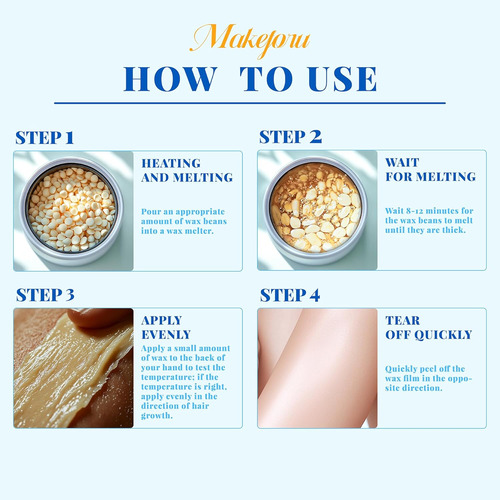 Makeforu

HOW TO USE

STEP 1

HEATING AND MELTING

Pour an appropriate amount of wax beans into a wax melter.

STEP 2

WAIT FOR MELTING

Wait 8-12 minutes for the wax beans to melt until they are thick.

STEP 3

APPLY EVENLY

Apply a small amount of wax to the back of your hand to test the temperature; if the temperature is right, apply evenly in the direction of hair growth.

STEP 4

TEAR OFF QUICKLY

Quickly peel off the wax film in the opposite direction.