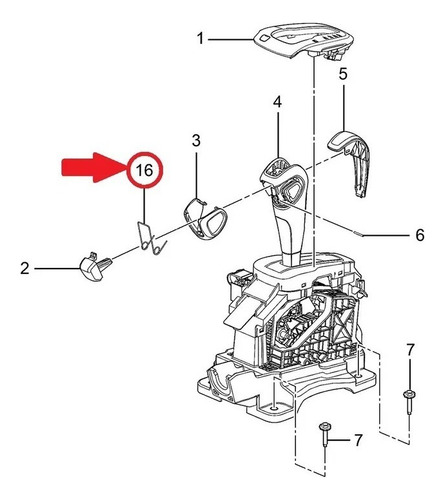 1
5
4
3
16
6
2
7
7