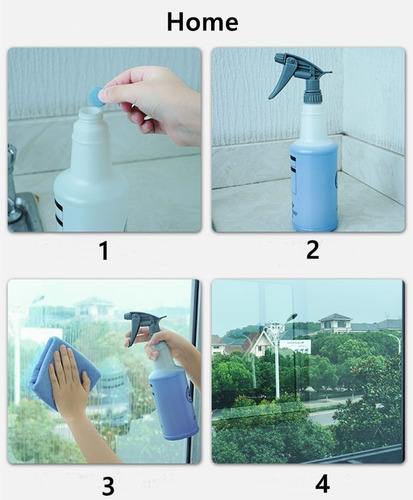 Home

1

2

3

4