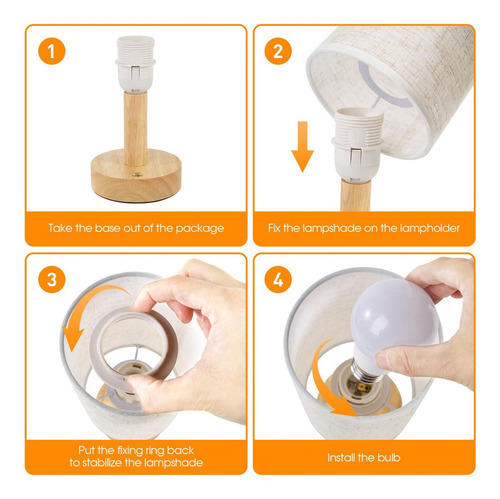 1

Take the base out of the package

2

Fix the lampshade on the lampholder

3

Put the fixing ring back to stabilize the lampshade

4

Install the bulb