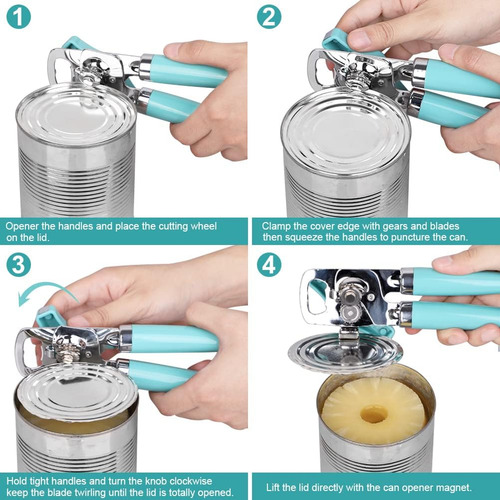 1

Opener the handles and place the cutting wheel on the lid.

2

Clamp the cover edge with gears and blades then squeeze the handles to puncture the can.

3

Hold tight handles and turn the knob clockwise keep the blade twirling until the lid is totally opened.

4

Lift the lid directly with the can opener magnet.