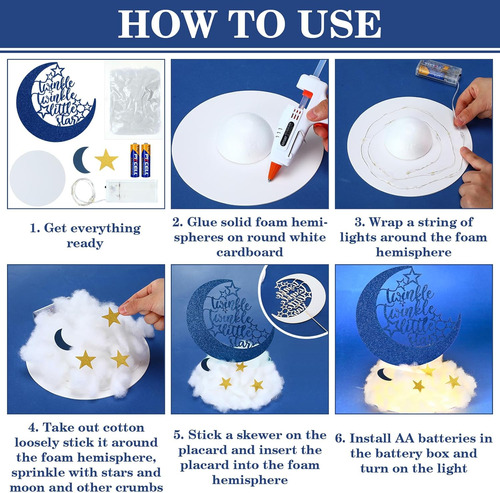 HOW TO USE

twinkle twinkle little star

1. Get everything ready

2. Glue solid foam hemispheres on round white cardboard

3. Wrap a string of lights around the foam hemisphere

twinkle twinkle little star

twinkle twinkle little star

4. Take out cotton loosely stick it around the foam hemisphere, sprinkle with stars and moon and other crumbs

5. Stick a skewer on the placard and insert the placard into the foam hemisphere

6. Install AA batteries in the battery box and turn on the light