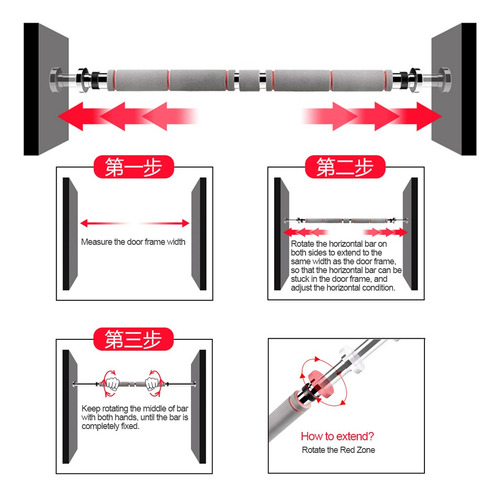 第一步

Measure the door frame width

第二步

Rotate the horizontal bar on both sides to extend to the same width as the door frame, so that the horizontal bar can be stuck in the door frame, and adjust the horizontal condition.

第三步

Keep rotating the middle of bar with both hands, until the bar is completely fixed.

How to extend?

Rotate the Red Zone