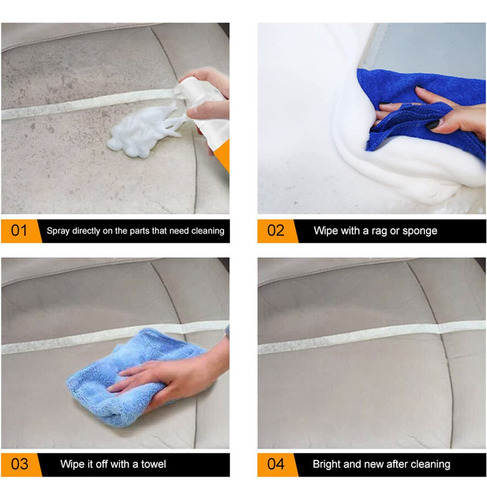 01 Spray directly on the parts that need cleaning

02 Wipe with a rag or sponge

03 Wipe it off with a towel

04 Bright and new after cleaning