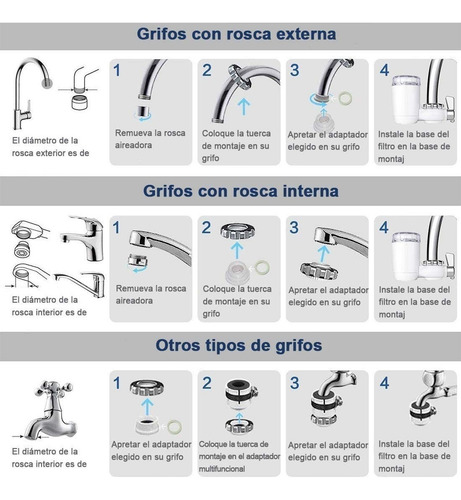 Grifos con rosca externa

El diámetro de la rosca exterior es de

1
Remueva la rosca aireadora

2
Coloque la tuerca de montaje en su grifo

3
Apretar el adaptador elegido en su grifo

4
Instale la base del filtro en la base de montaj

Grifos con rosca interna

El diámetro de la rosca interior es de

1
Remueva la rosca aireadora

2
Coloque la tuerca de montaje en su grifo

3
Apretar el adaptador elegido en su grifo

4
Instale la base del filtro en la base de montaj

Otros tipos de grifos

El diámetro de la rosca interior es de

1
Apretar el adaptador elegido en su grifo

2
Coloque la tuerca de montaje en el adaptador multifuncional

3
Apretar el adaptador elegido en su grifo

4
Instale la base del filtro en la base de montaj