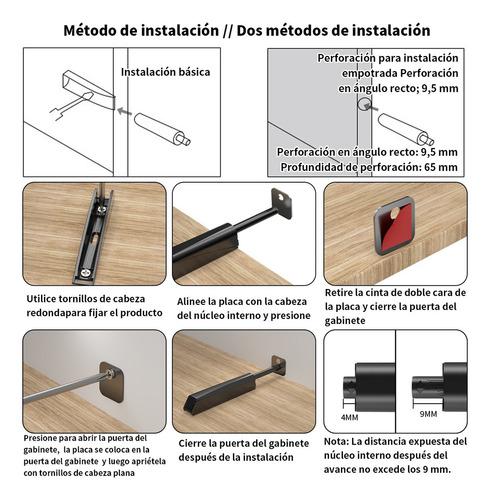 Método de instalación // Dos métodos de instalación

Instalación básica

Perforación para instalación empotrada Perforación en ángulo recto; 9,5 mm

Perforación en ángulo recto: 9,5 mm
Profundidad de perforación: 65 mm

Utilice tornillos de cabeza redondapara fijar el producto

Alinee la placa con la cabeza del núcleo interno y presione

Retire la cinta de doble cara de la placa y cierre la puerta del gabinete

Presione para abrir la puerta del gabinete, la placa se coloca en la puerta del gabinete y luego apriétela con tornillos de cabeza plana

Cierre la puerta del gabinete después de la instalación

4MM

9MM

Nota: La distancia expuesta del núcleo interno después del avance no excede los 9 mm.