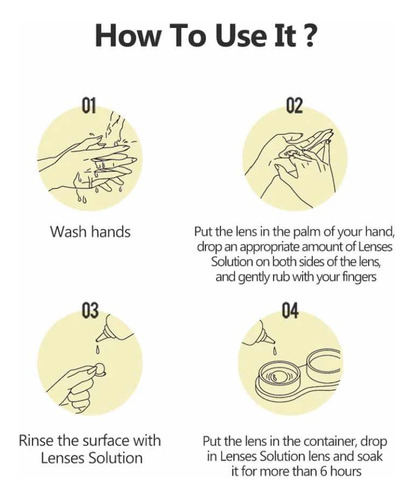 How To Use It ?

01

Wash hands

02

Put the lens in the palm of your hand, drop an appropriate amount of Lenses Solution on both sides of the lens, and gently rub with your fingers

03

Rinse the surface with Lenses Solution

04

Put the lens in the container, drop in Lenses Solution lens and soak it for more than 6 hours