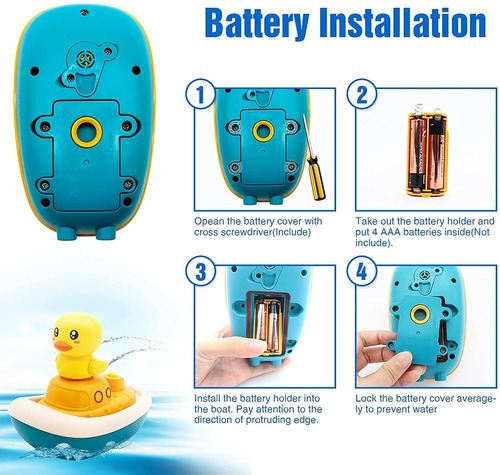 Battery Installation

1

Opean the battery cover with cross screwdriver(Include)

2

Take out the battery holder and put 4 AAA batteries inside(Not include).

3

Install the battery holder into the boat. Pay attention to the direction of protruding edge.

4

Lock the battery cover averagely to prevent water