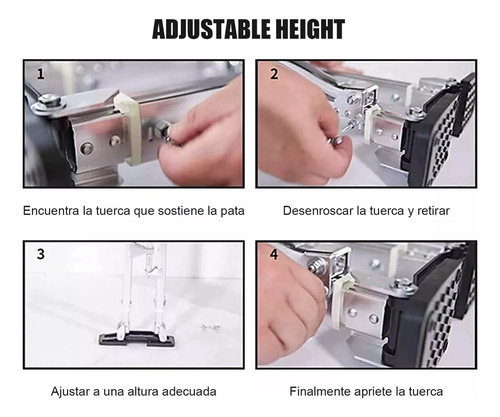 ADJUSTABLE HEIGHT

1

Encuentra la tuerca que sostiene la pata

2

Desenroscar la tuerca y retirar

3

Ajustar a una altura adecuada

4

Finalmente apriete la tuerca