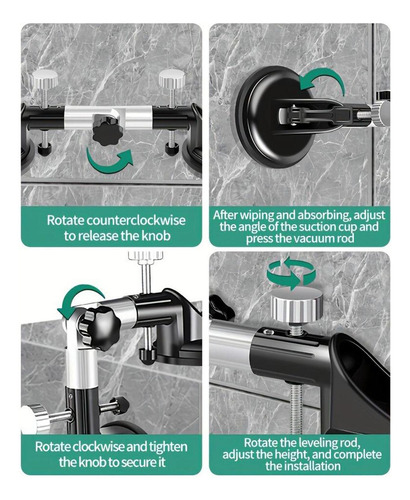 Rotate counterclockwise to release the knob

After wiping and absorbing, adjust the angle of the suction cup and press the vacuum rod

Rotate clockwise and tighten the knob to secure it

Rotate the leveling rod, adjust the height, and complete the installation