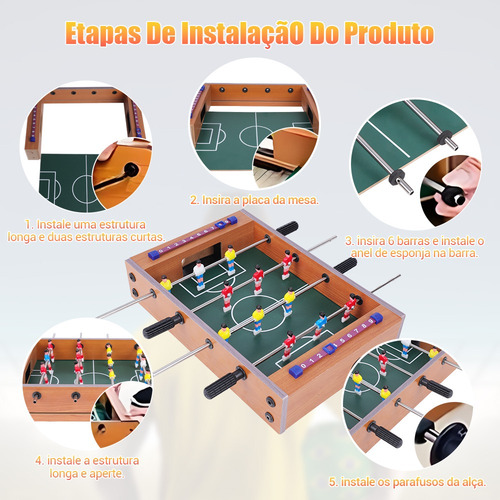 Etapas De InstalaçãO Do Produto

1. Instale uma estrutura longa e duas estruturas curtas.

2. Insira a placa da mesa.

3. insira 6 barras e instale o anel de esponja na barra.

0 1 2 3 4 5 6 7 8 9

0 1 2 3 4 5 6 7 8 9

4. instale a estrutura longa e aperte.

5. instale os parafusos da alça.