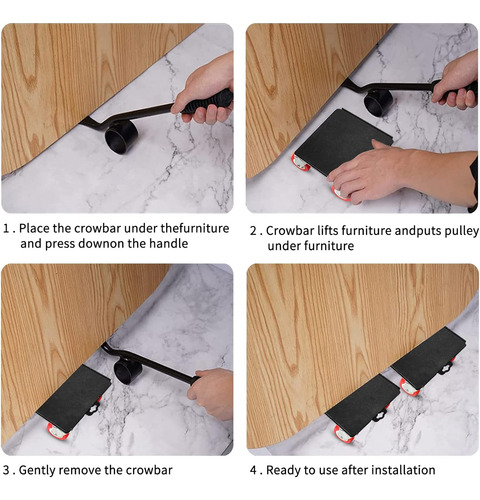 1 . Place the crowbar under thefurniture and press downon the handle

2 . Crowbar lifts furniture andputs pulley under furniture

3 . Gently remove the crowbar

4 . Ready to use after installation