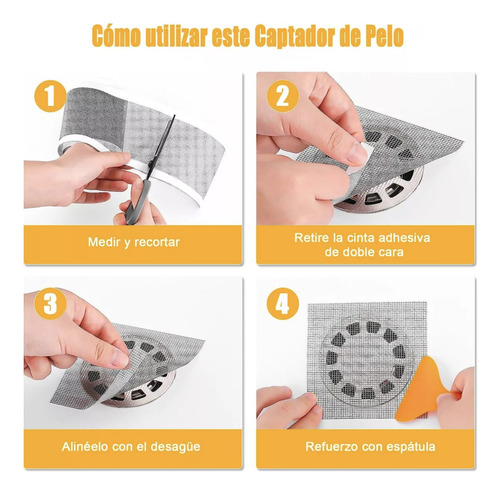 Cómo utilizar este Captador de Pelo

1

Medir y recortar

2

Retire la cinta adhesiva de doble cara

3

Alinéelo con el desagüe

4

Refuerzo con espátula