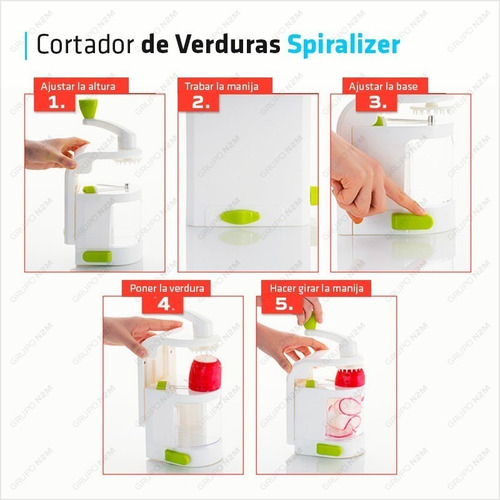 Cortador de Verduras Spiralizer

Ajustar la altura
1.

Trabar la manija
2.

Ajustar la base
3.

Poner la verdura
4.

Hacer girar la manija
5.

GRUPO N2M