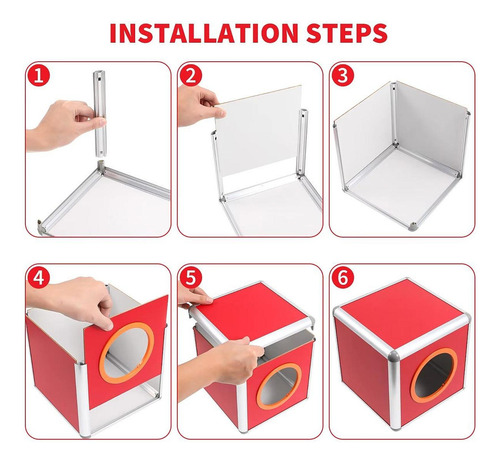 INSTALLATION STEPS

1

2

3

4

5

6